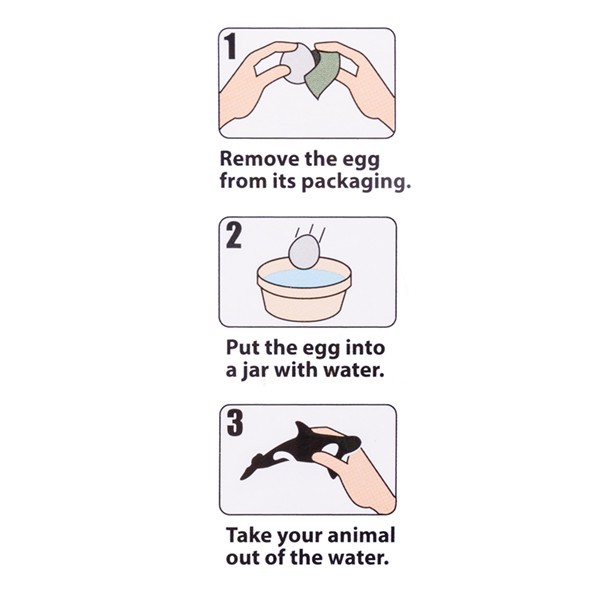 1

Remove the egg from its packaging.

2

Put the egg into a jar with water.

3

Take your animal out of the water.